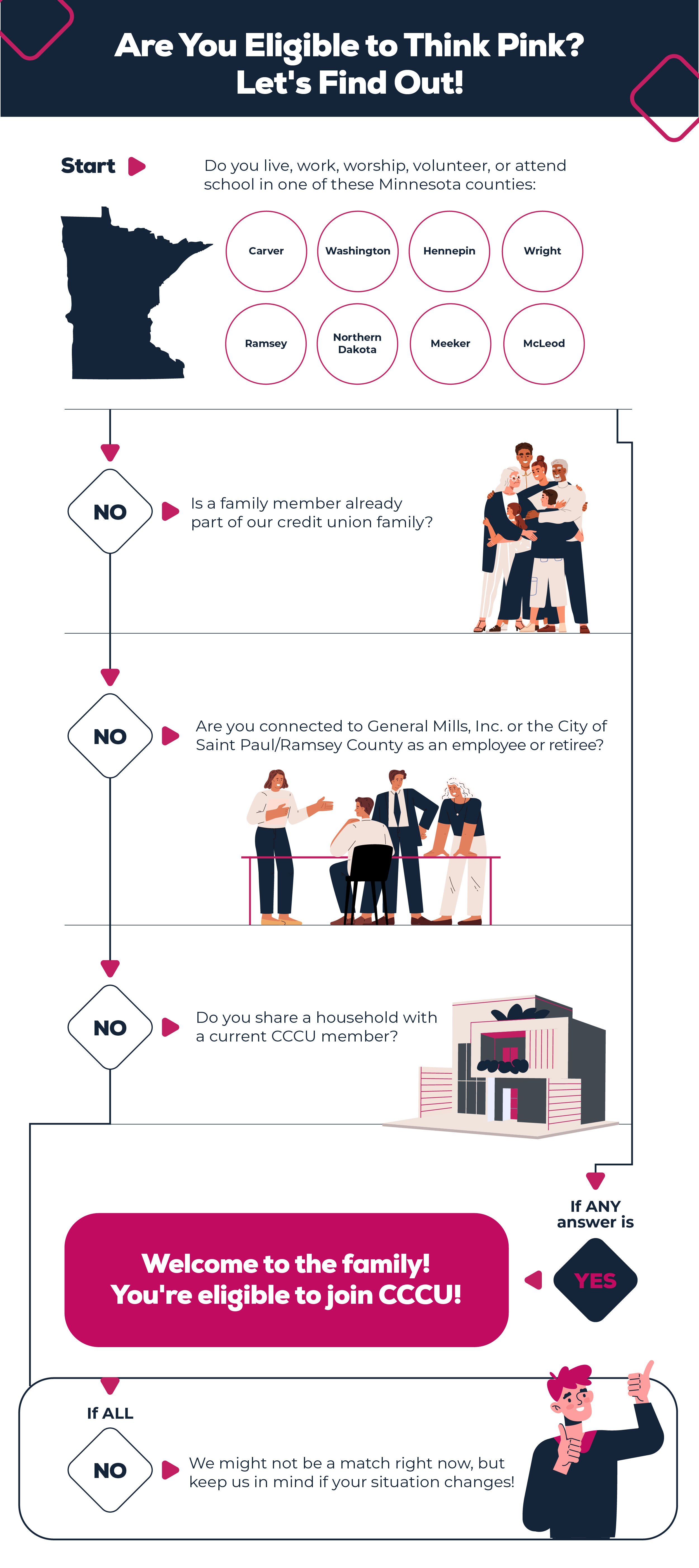 Are You Eligible to Think Pink? Let's Find Out!

Start

Do you live, work, worship, volunteer, or attend school in one of these Minnesota counties:

Carver

Washington

Hennepin

Wright

Ramsey

Northern Dakota

Meeker

McLeod

NO

Is a family member already part of our credit union family?

NO

Are you connected to General Mills, Inc. or the City of Saint Paul/Ramsey County as an employee or retiree?

NO

Do you share a household with a current CCCU member?

If ANY answer is

YES

Welcome to the family! You're eligible to join CCCU!

If ALL

NO

We might not be a match right now, but keep us in mind if your situation changes!